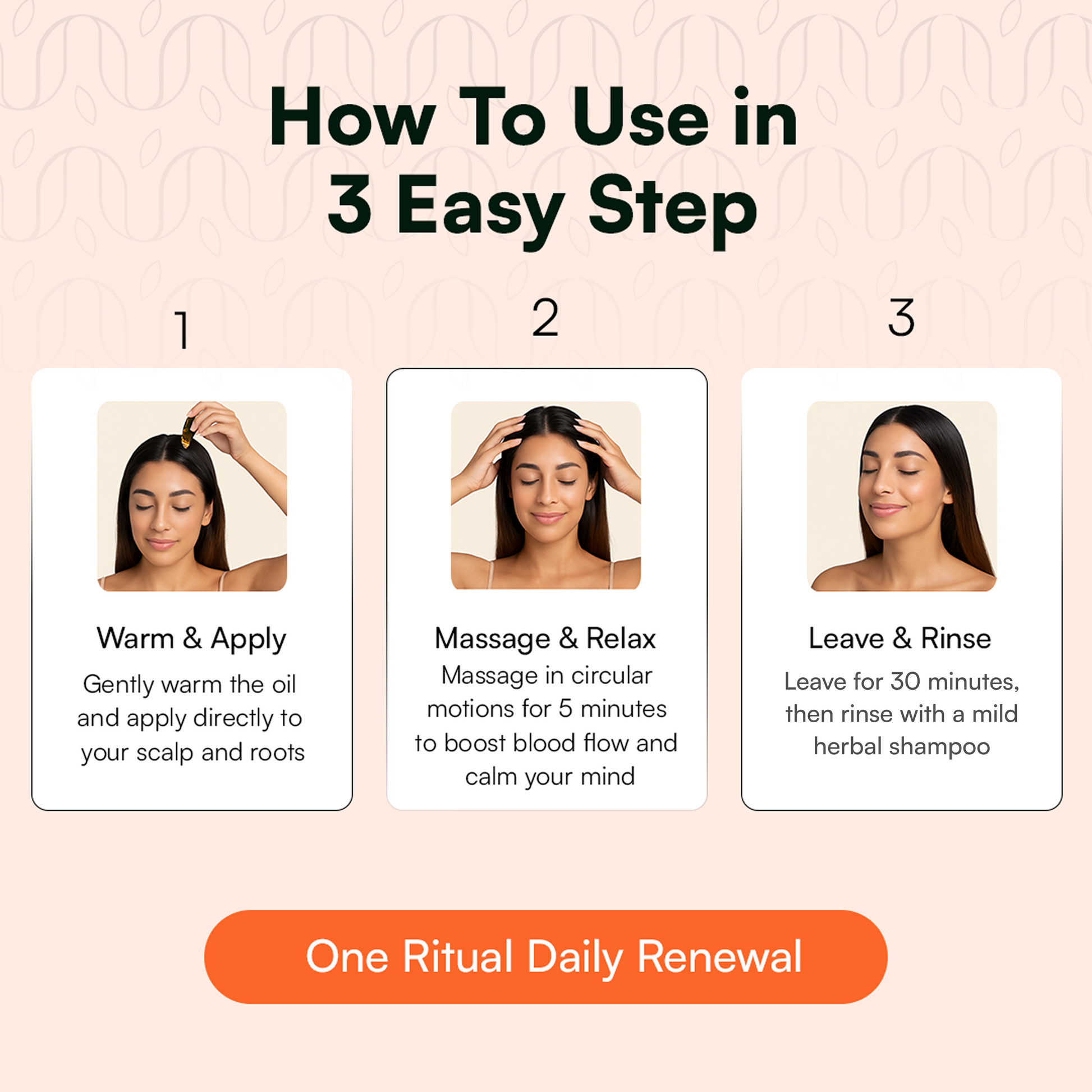 How To Use in
3 Easy Step

1

Warm & Apply

Gently warm the oil and apply directly to your scalp and roots

2

Massage & Relax

Massage in circular motions for 5 minutes to boost blood flow and calm your mind

3

Leave & Rinse

Leave for 30 minutes, then rinse with a mild herbal shampoo

One Ritual Daily Renewal